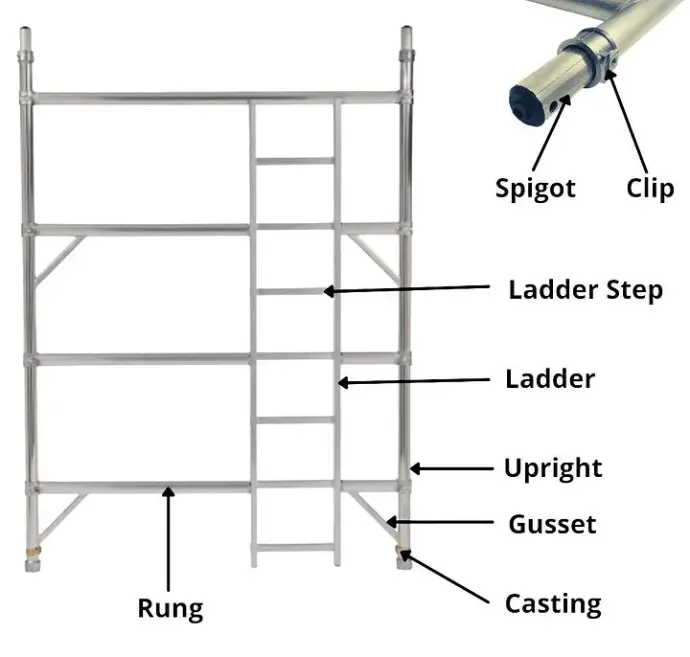 Spigot
Clip
Ladder Step
Ladder
Upright
Gusset
Casting
Rung